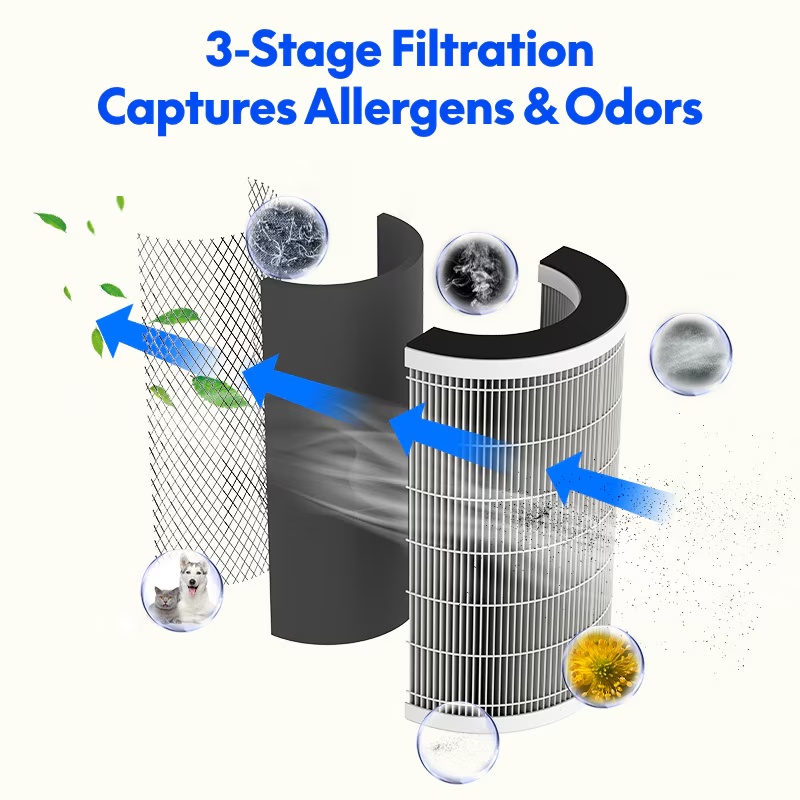 3-Stage Filtration
Captures Allergens & Odors